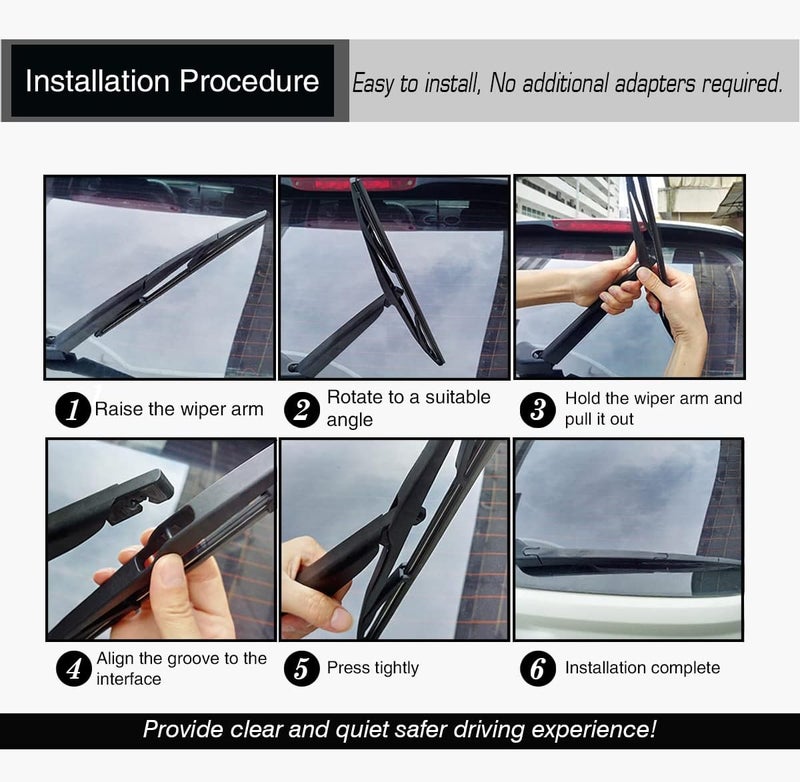 Installation Procedure

Easy to install, No additional adapters required.

1 Raise the wiper arm

2 Rotate to a suitable angle

3 Hold the wiper arm and pull it out

4 Align the groove to the interface

5 Press tightly

6 Installation complete

Provide clear and quiet safer driving experience!